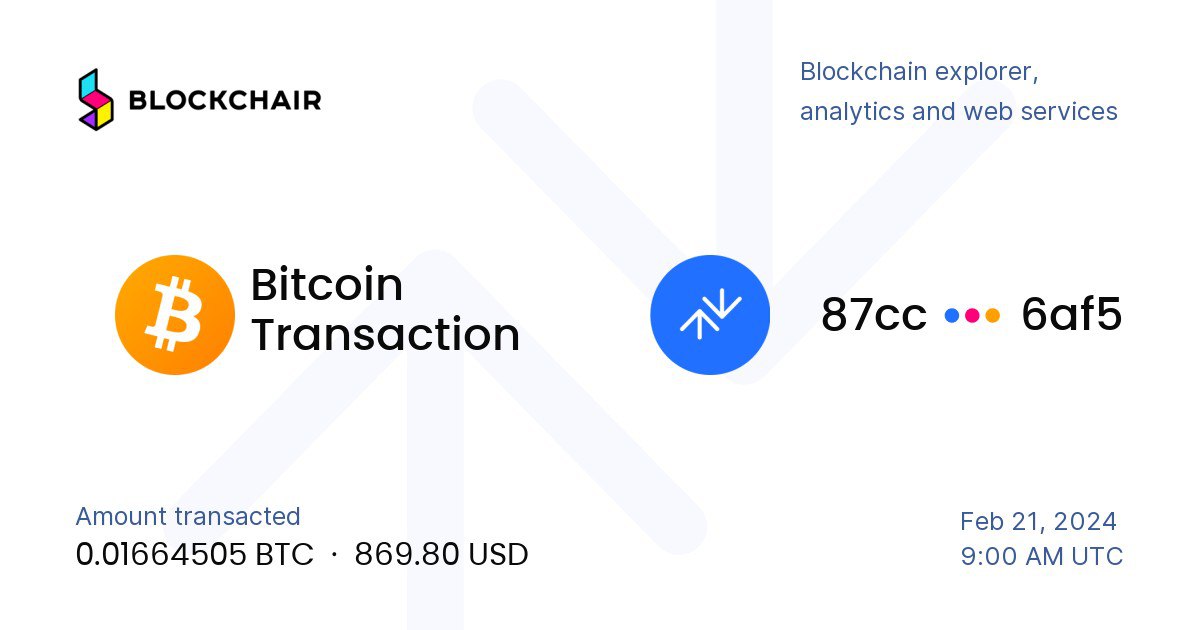 BLOCKCHAIR

Blockchain explorer, analytics and web services

Bitcoin Transaction

87cc 6af5

Amount transacted
0.01664505 BTC · 869.80 USD

Feb 21, 2024
9:00 AM UTC